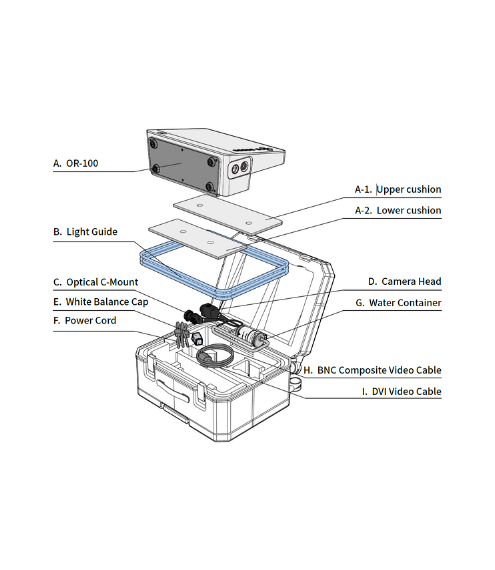 A. OR-100

A-1. Upper cushion

A-2. Lower cushion

B. Light Guide

C. Optical C-Mount

D. Camera Head

E. White Balance Cap

G. Water Container

F. Power Cord

H. BNC Composite Video Cable

I. DVI Video Cable